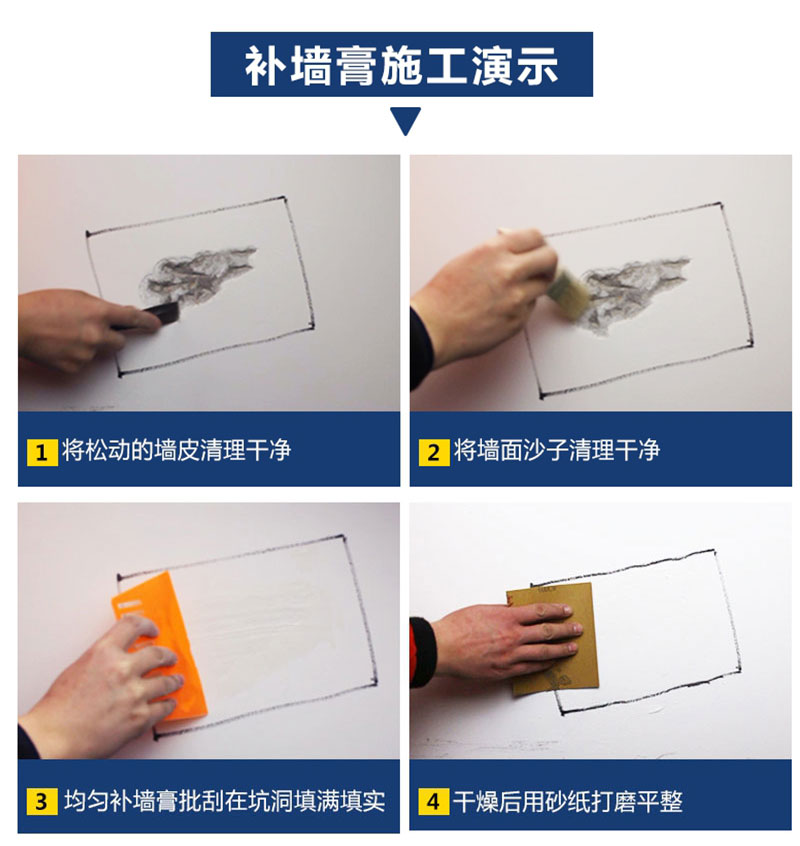 补墙膏施工演示

1 将松动的墙皮清理干净

2 将墙面沙子清理干净

3 均匀补墙膏批刮在坑洞填满填实

4 干燥后用砂纸打磨平整